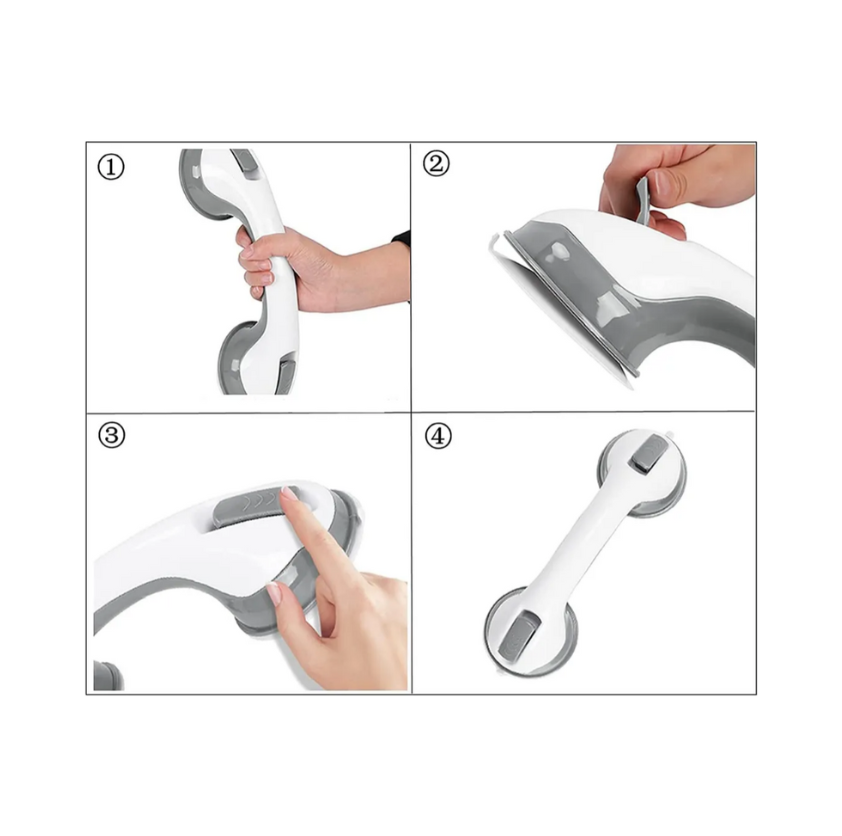 ①

②

③

④